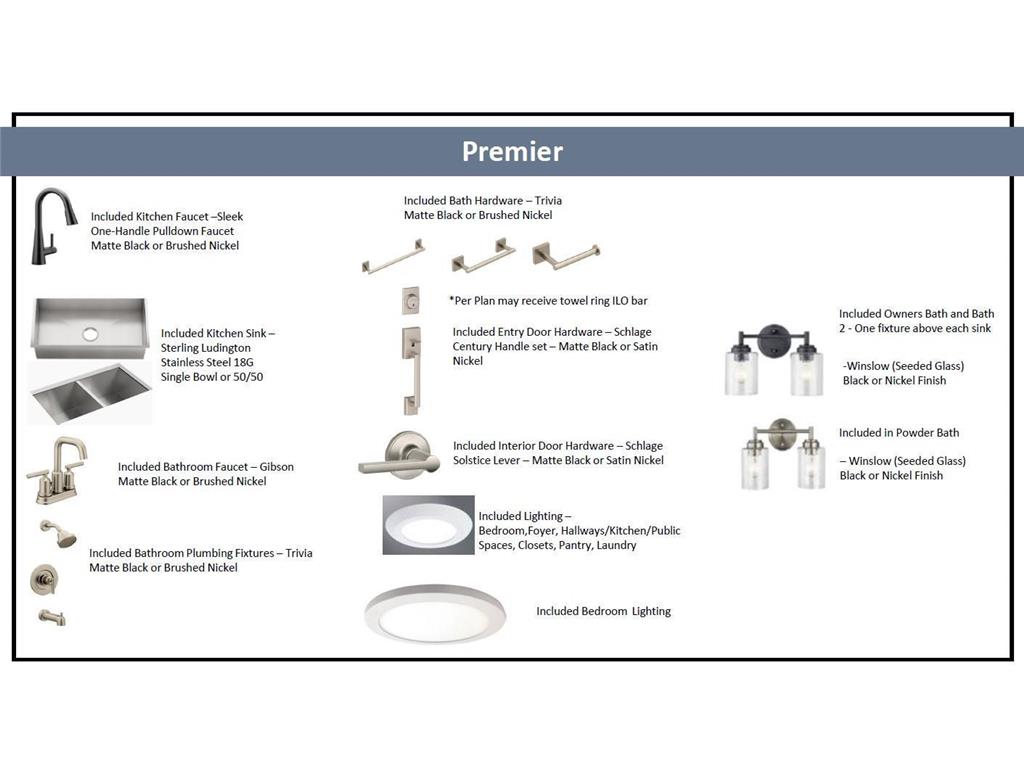 Premier

Included Kitchen Faucet –Sleek One-Handle Pulldown Faucet Matte Black or Brushed Nickel

Included Kitchen Sink – Sterling Ludington Stainless Steel 18G Single Bowl or 50/50

Included Bathroom Faucet – Gibson Matte Black or Brushed Nickel

Included Bathroom Plumbing Fixtures – Trivia Matte Black or Brushed Nickel

Included Bath Hardware – Trivia Matte Black or Brushed Nickel

*Per Plan may receive towel ring ILO bar

Included Entry Door Hardware – Schlage Century Handle set – Matte Black or Satin Nickel

Included Interior Door Hardware – Schlage Solstice Lever – Matte Black or Satin Nickel

Included Lighting – Bedroom,Foyer, Hallways/Kitchen/Public Spaces, Closets, Pantry, Laundry

Included Bedroom Lighting

Included Owners Bath and Bath 2 - One fixture above each sink

-Winslow (Seeded Glass) Black or Nickel Finish

Included in Powder Bath

– Winslow (Seeded Glass) Black or Nickel Finish