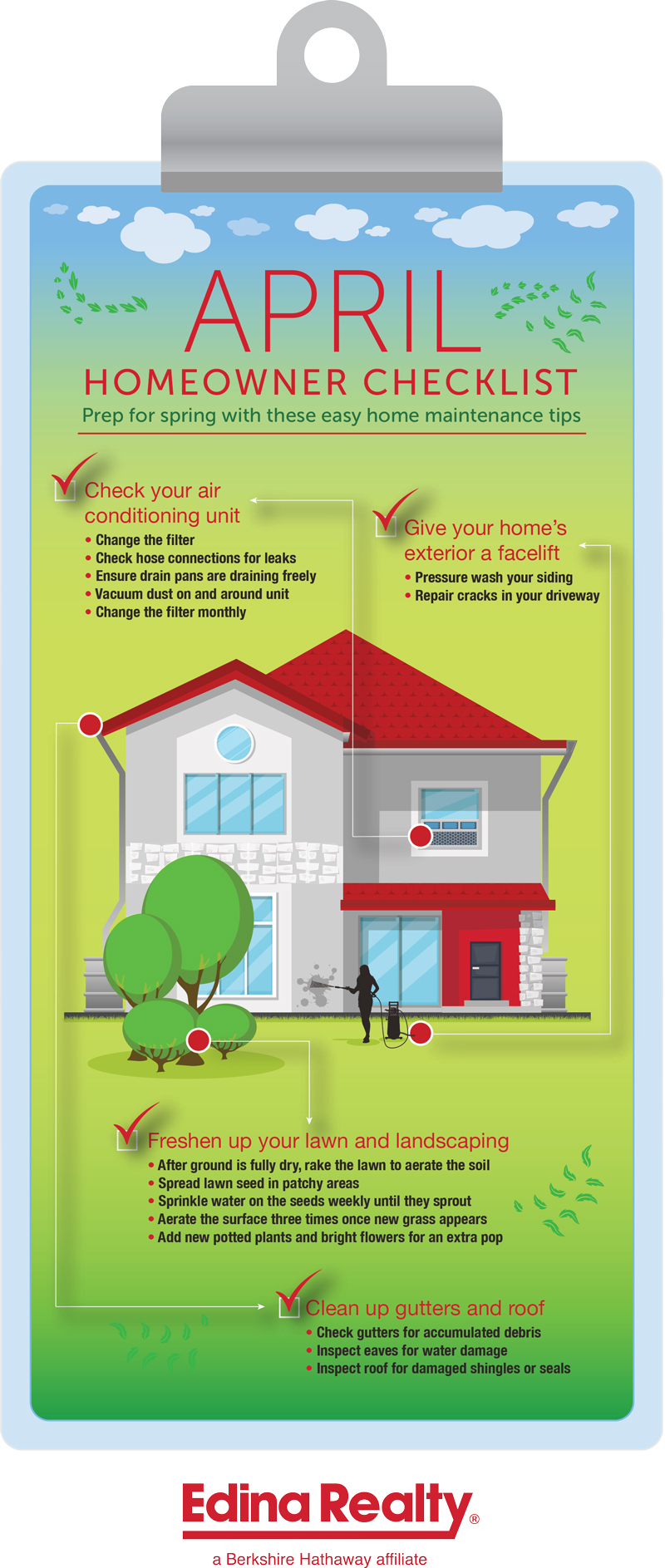 APRIL
HOMEOWNER CHECKLIST
Prep for spring with these easy home maintenance tips

Check your air conditioning unit
• Change the filter
• Check hose connections for leaks
• Ensure drain pans are draining freely
• Vacuum dust on and around unit
• Change the filter monthly

Give your home's exterior a facelift
• Pressure wash your siding
• Repair cracks in your driveway

Freshen up your lawn and landscaping
• After ground is fully dry, rake the lawn to aerate the soil
• Spread lawn seed in patchy areas
• Sprinkle water on the seeds weekly until they sprout
• Aerate the surface three times once new grass appears
• Add new potted plants and bright flowers for an extra pop

Clean up gutters and roof
• Check gutters for accumulated debris
• Inspect eaves for water damage
• Inspect roof for damaged shingles or seals

Edina Realty®
a Berkshire Hathaway affiliate